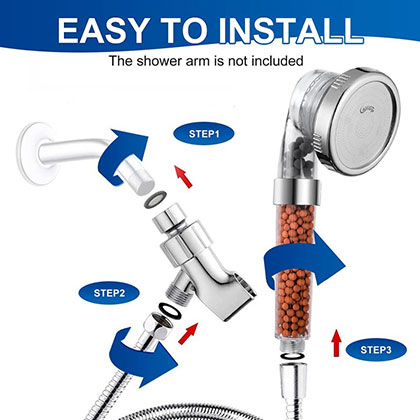 EASY TO INSTALL
The shower arm is not included

STEP1

STEP2

STEP3